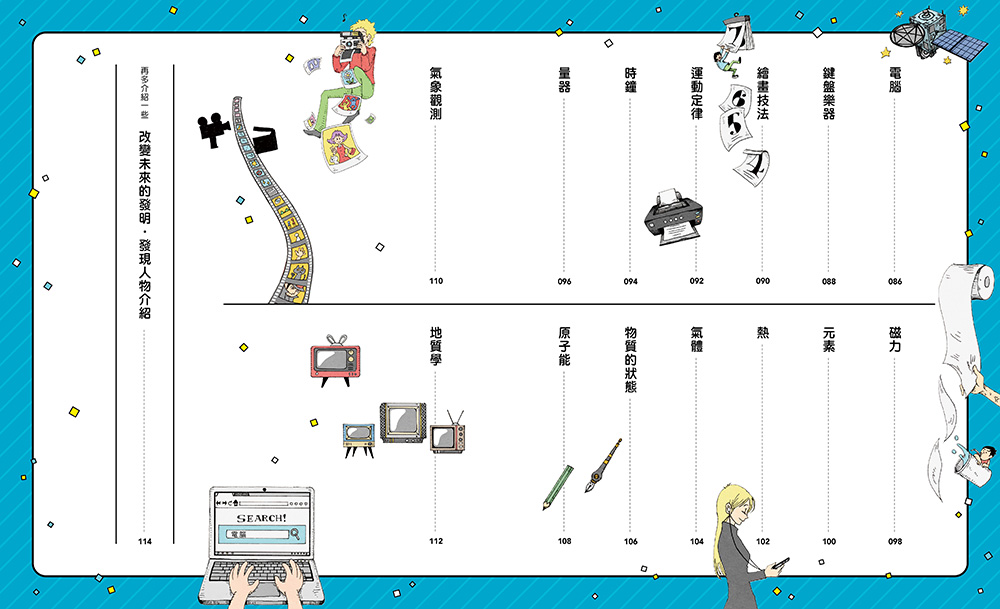 電腦 086
鍵盤樂器 088
繪畫技法 090
運動定律 092
時鐘 094
量器 096
氣象觀測 110

磁力 098
元素 100
熱 102
氣體 104
物質的狀態 106
原子能 108
地質學 112

再多介紹一些
改變未來的發明・發現人物介紹 114

7
6
5
4

SEARCH!
電腦