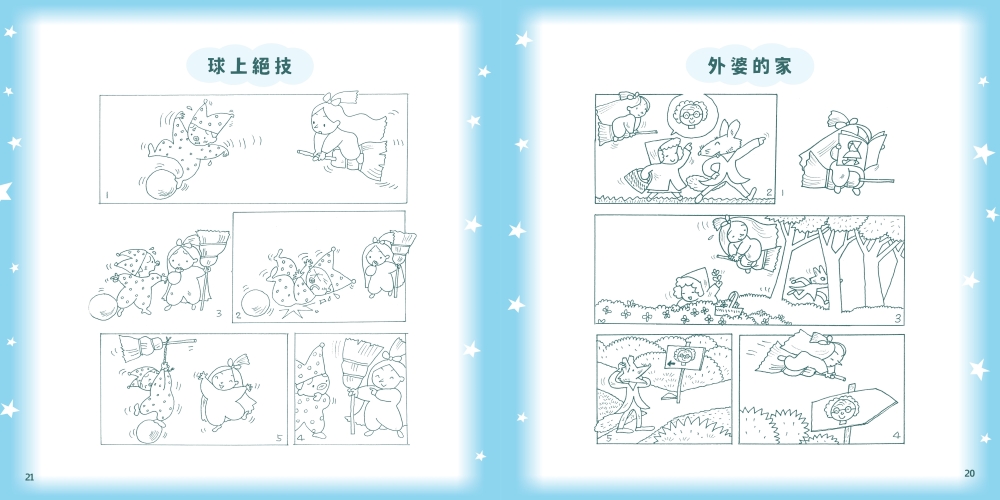 球上絕技

1

3

2

5

4

21

外婆的家

2

1

3

5

4

20